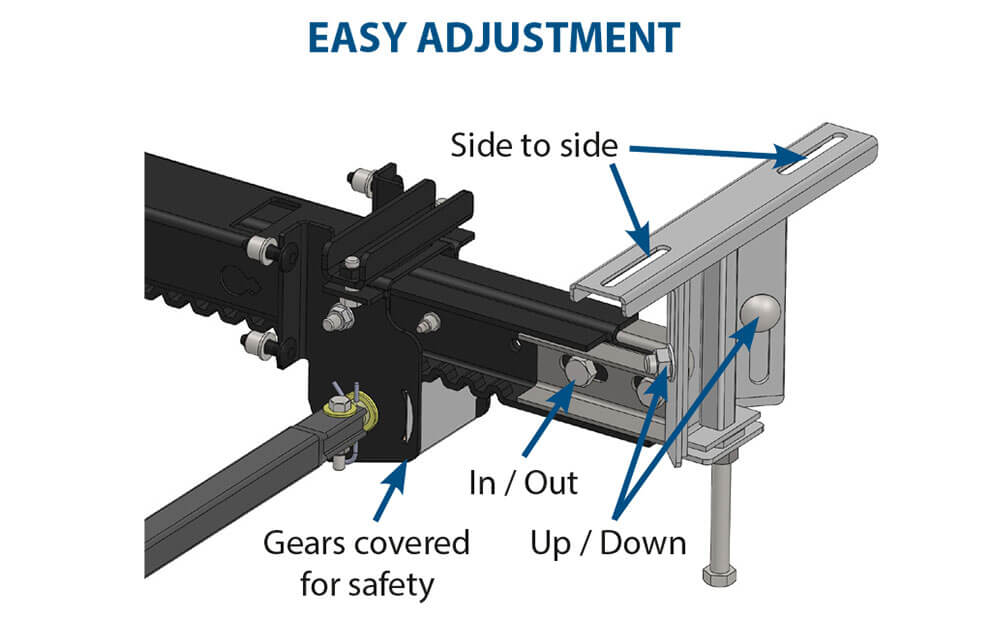 EASY ADJUSTMENT

Side to side

In / Out

Up / Down

Gears covered for safety